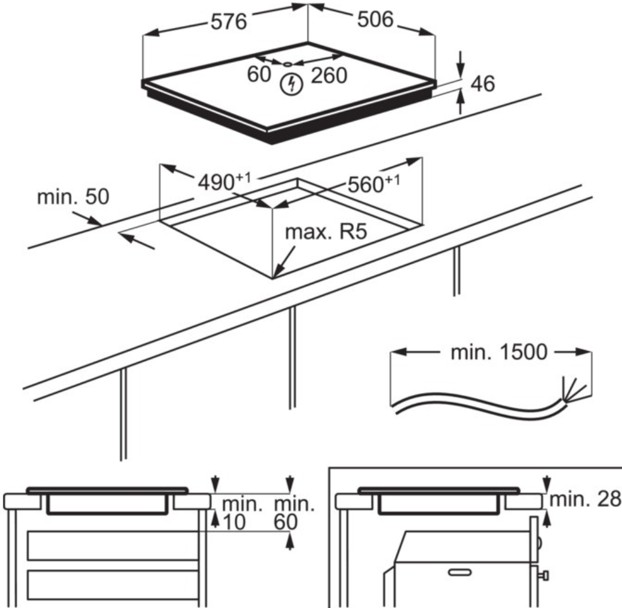 576
506
60
260
46
$490^{+1}$
$560^{+1}$
min. 50
max. R5
min. 1500
min.
10
min.
60
min. 28