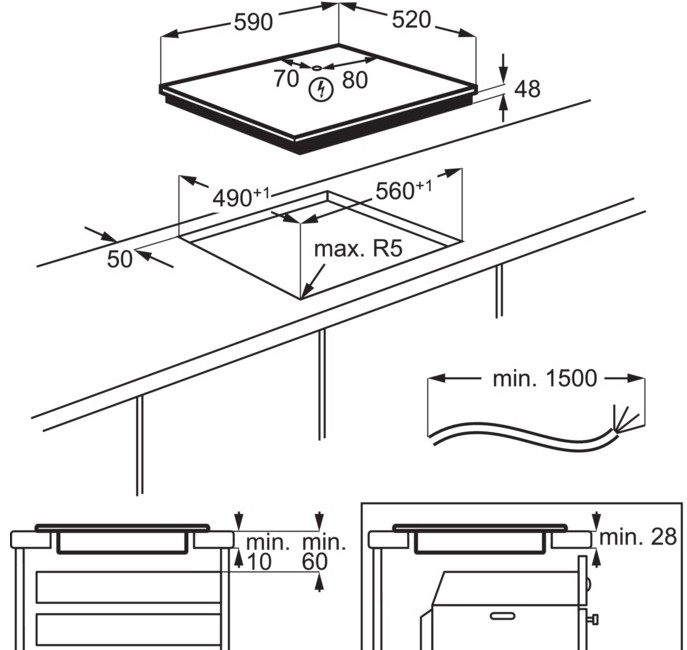 590
520
70
80
48
$490^{+1}$
$560^{+1}$
50
max. R5
min. 1500
min.
10
min.
60
min. 28